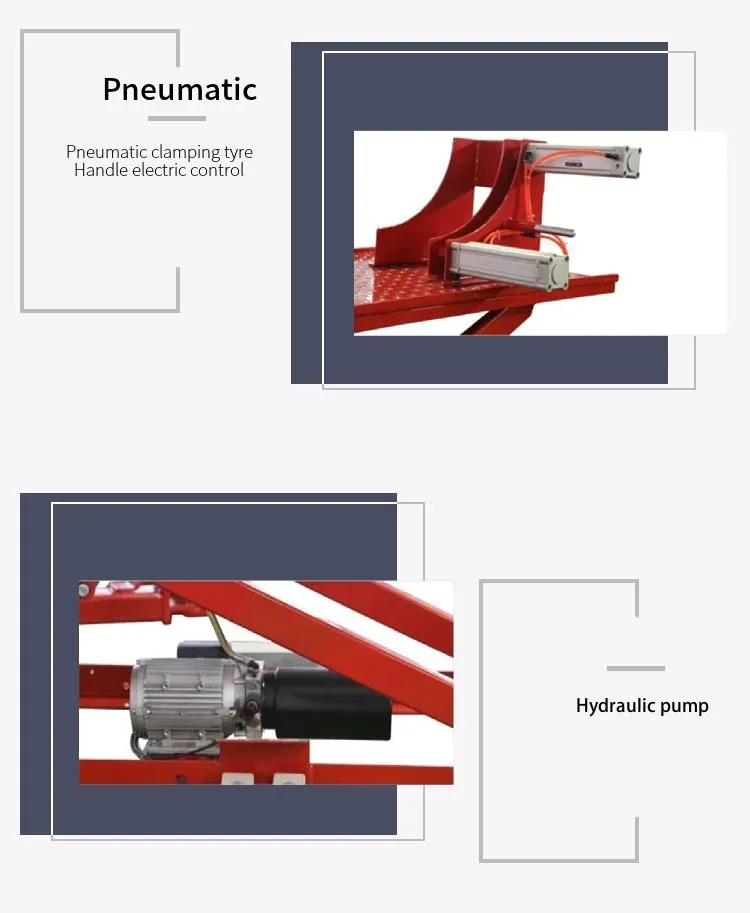 Pneumatic

Pneumatic clamping tyre
Handle electric control

Hydraulic pump