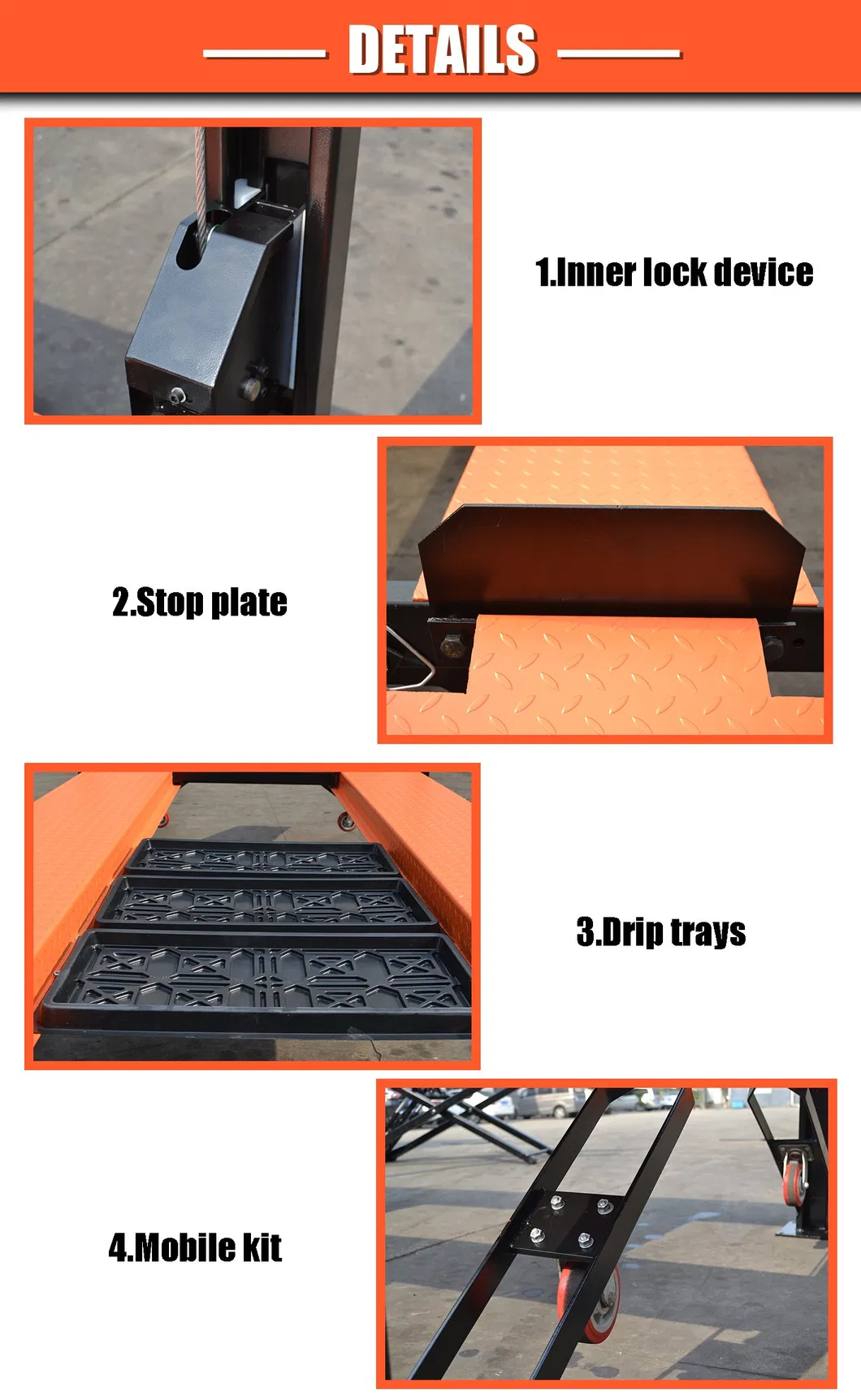 DETAILS

1.Inner lock device

2.Stop plate

3.Drip trays

4.Mobile kit